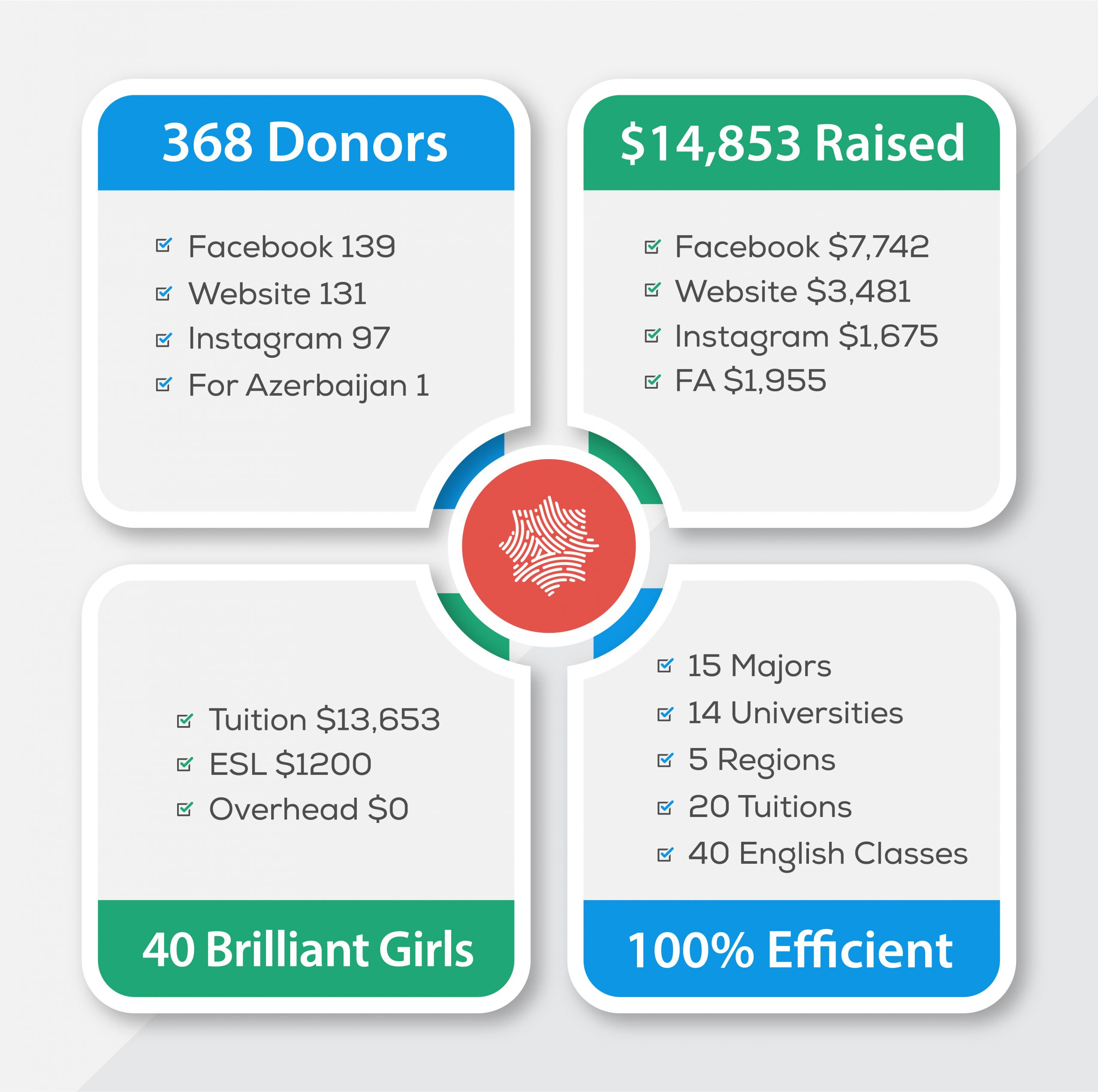 368 Donors

Facebook 139
Website 131
Instagram 97
For Azerbaijan 1

$14,853 Raised

Facebook $7,742
Website $3,481
Instagram $1,675
FA $1,955

Tuition $13,653
ESL $1200
Overhead $0

40 Brilliant Girls

15 Majors
14 Universities
5 Regions
20 Tuitions
40 English Classes

100% Efficient